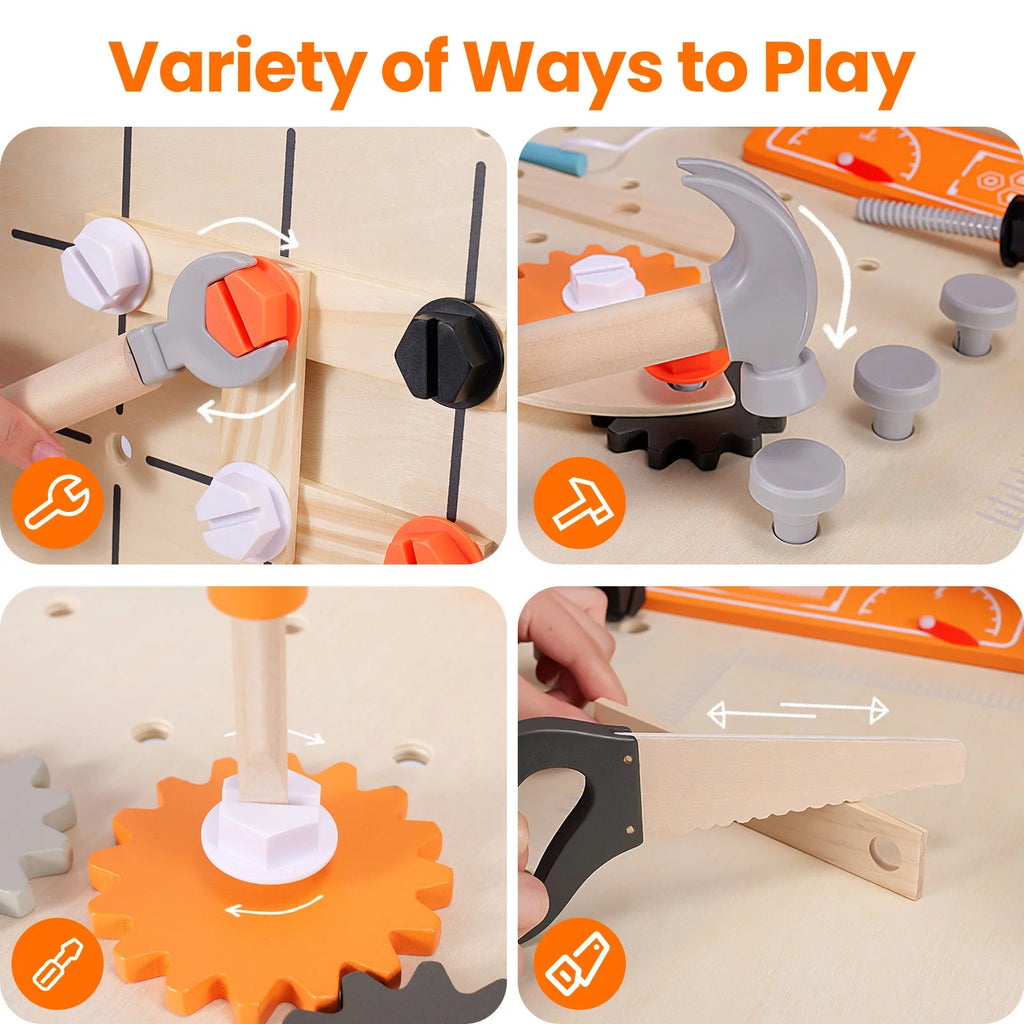 Variety of Ways to Play