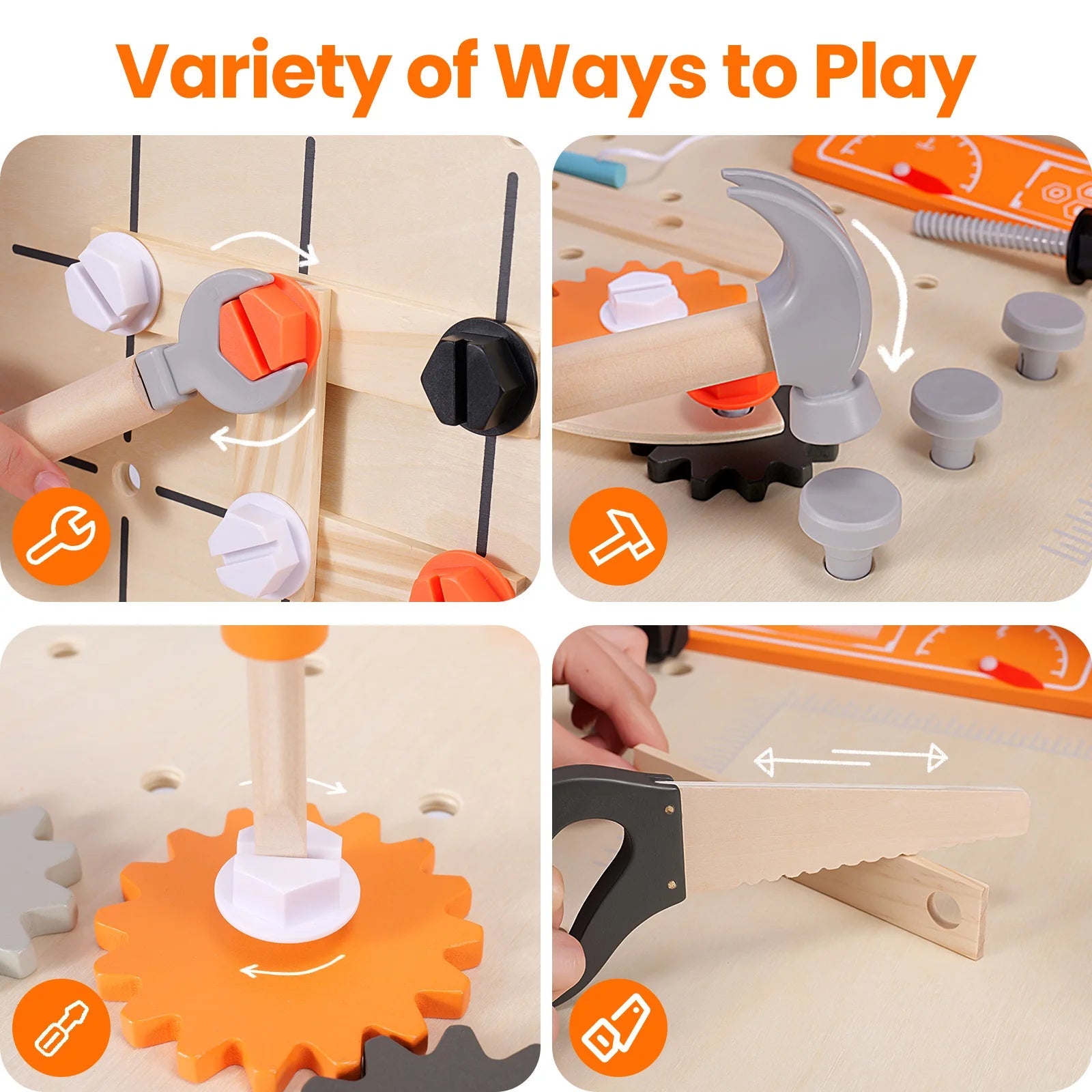 Variety of Ways to Play